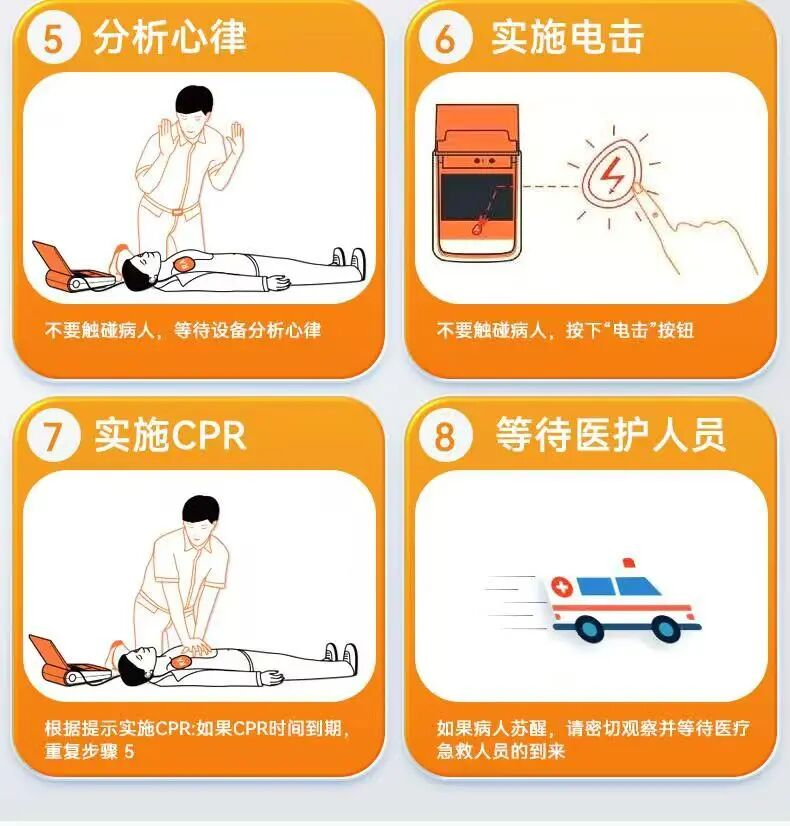 5 分析心律

不要触碰病人，等待设备分析心律

6 实施电击

不要触碰病人，按下“电击”按钮

7 实施CPR

根据提示实施CPR:如果CPR时间到期，重复步骤 5

8 等待医护人员

如果病人苏醒，请密切观察并等待医疗急救人员的到来